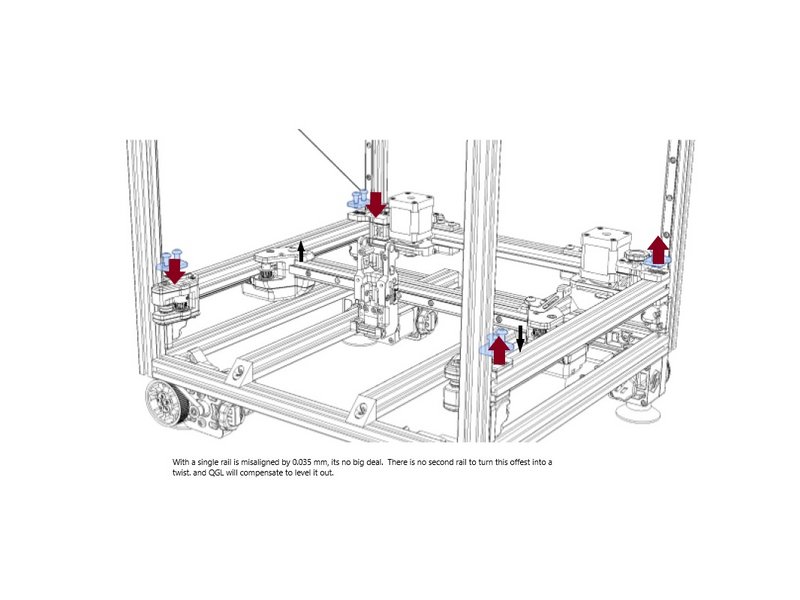 With a single rail is misaligned by 0.035 mm, its no big deal. There is no second rail to turn this offest into a twist. and QGL will compensate to level it out.